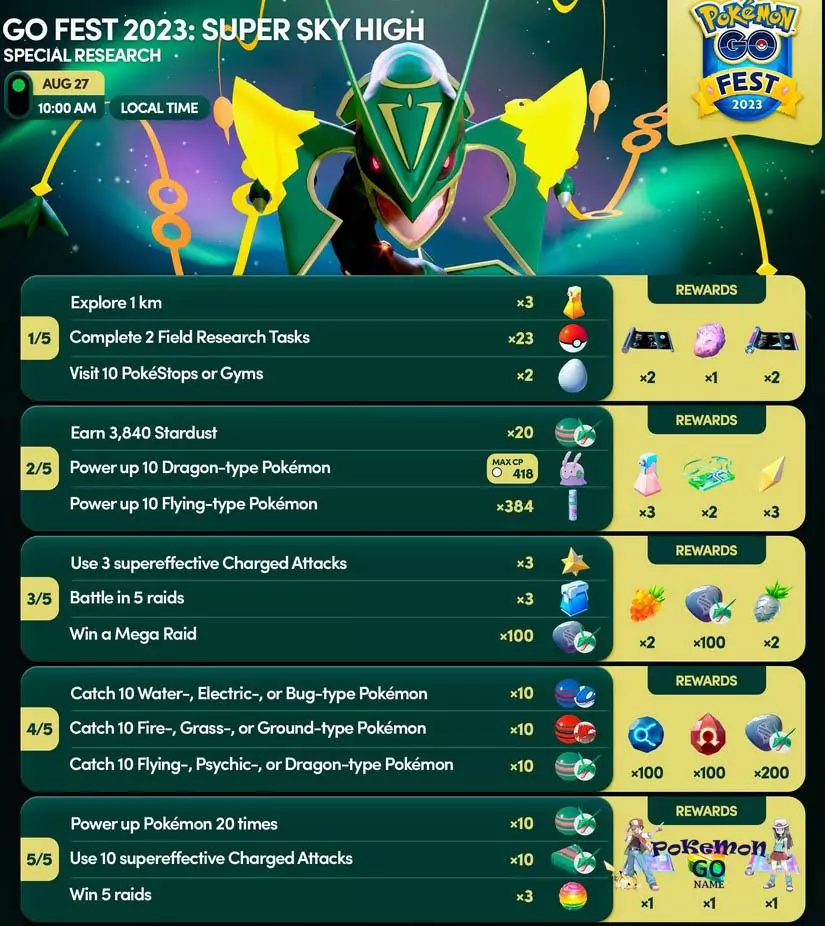 GO FEST 2023: SUPER SKY HIGH
SPECIAL RESEARCH

AUG 27
10:00 AM LOCAL TIME

POKÉMON GO FEST 2023

1/5
Explore 1 km ×3
Complete 2 Field Research Tasks ×23
Visit 10 PokéStops or Gyms ×2
REWARDS
×2 ×1 ×2

2/5
Earn 3,840 Stardust ×20
Power up 10 Dragon-type Pokémon MAX CP 418
Power up 10 Flying-type Pokémon ×384
REWARDS
×3 ×2 ×3

3/5
Use 3 supereffective Charged Attacks ×3
Battle in 5 raids ×3
Win a Mega Raid ×100
REWARDS
×2 ×100 ×2

4/5
Catch 10 Water-, Electric-, or Bug-type Pokémon ×10
Catch 10 Fire-, Grass-, or Ground-type Pokémon ×10
Catch 10 Flying-, Psychic-, or Dragon-type Pokémon ×10
REWARDS
×100 ×100 ×200

5/5
Power up Pokémon 20 times ×10
Use 10 supereffective Charged Attacks ×10
Win 5 raids ×3
REWARDS
POKEMON GO NAME
×1 ×1 ×1